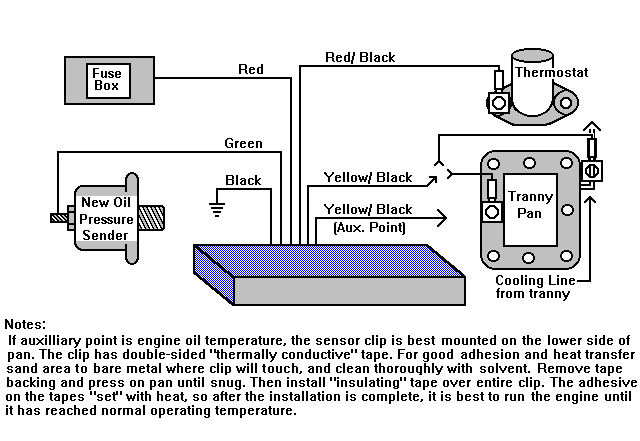 Fuse Box

Red

Red/ Black

Thermostat

Green

Black

Yellow/ Black

Yellow/ Black
(Aux. Point)

New Oil Pressure Sender

Tranny Pan

Cooling Line from tranny

Notes:
If auxilliary point is engine oil temperature, the sensor clip is best mounted on the lower side of pan. The clip has double-sided "thermally conductive" tape. For good adhesion and heat transfer sand area to bare metal where clip will touch, and clean thoroughly with solvent. Remove tape backing and press on pan until snug. Then install "insulating" tape over entire clip. The adhesive on the tapes "set" with heat, so after the installation is complete, it is best to run the engine until it has reached normal operating temperature.